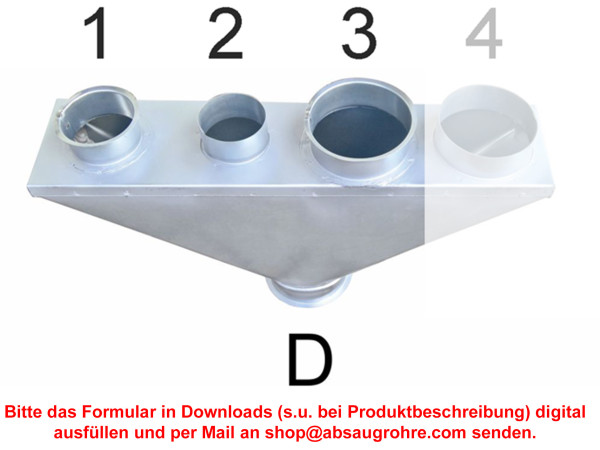 1 2 3 4

D

Bitte das Formular in Downloads (s.u. bei Produktbeschreibung) digital ausfüllen und per Mail an shop@absaugrohre.com senden.